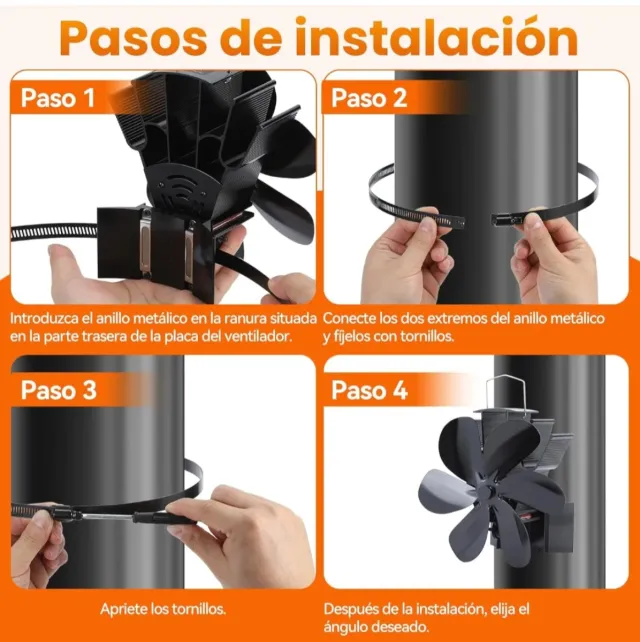 Pasos de instalación

Paso 1

Introduzca el anillo metálico en la ranura situada en la parte trasera de la placa del ventilador.

Paso 2

Conecte los dos extremos del anillo metálico y fíjelos con tornillos.

Paso 3

Apriete los tornillos.

Paso 4

Después de la instalación, elija el ángulo deseado.