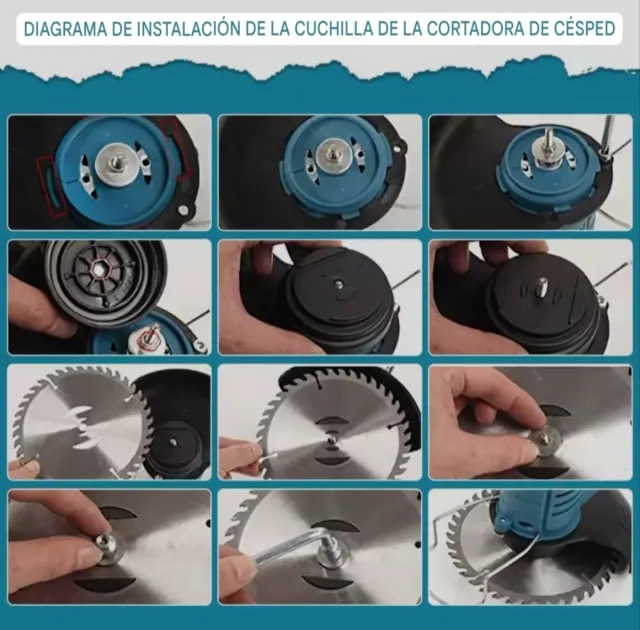 DIAGRAMA DE INSTALACIÓN DE LA CUCHILLA DE LA CORTADORA DE CÉSPED