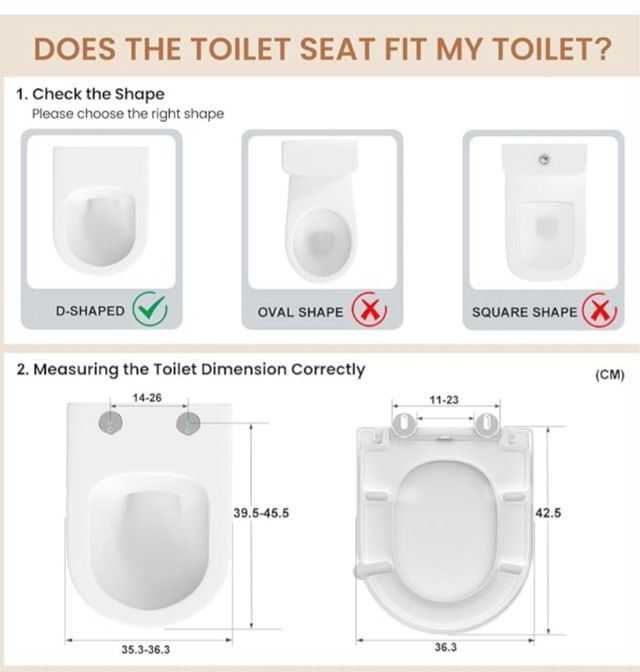 DOES THE TOILET SEAT FIT MY TOILET?

1. Check the Shape
Please choose the right shape

D-SHAPED

OVAL SHAPE

SQUARE SHAPE

2. Measuring the Toilet Dimension Correctly

(CM)

14-26

39.5-45.5

35.3-36.3

11-23

42.5

36.3