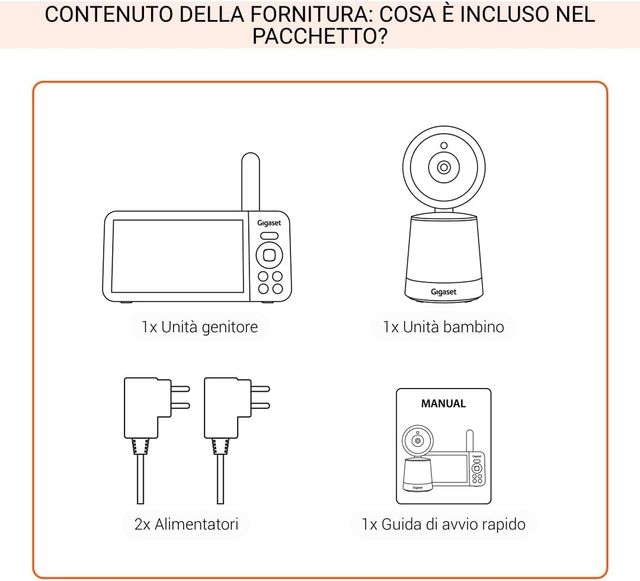 CONTENUTO DELLA FORNITURA: COSA È INCLUSO NEL PACCHETTO?

Gigaset

1x Unità genitore

Gigaset

1x Unità bambino

2x Alimentatori

MANUAL

Gigaset

Gigaset

1x Guida di avvio rapido