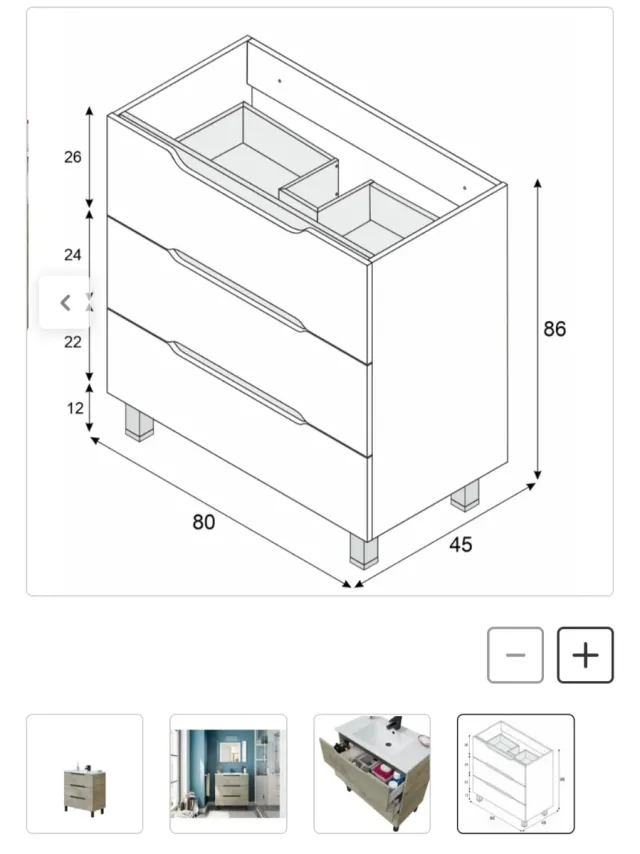 26
24
22
12
86
80
45
−
+