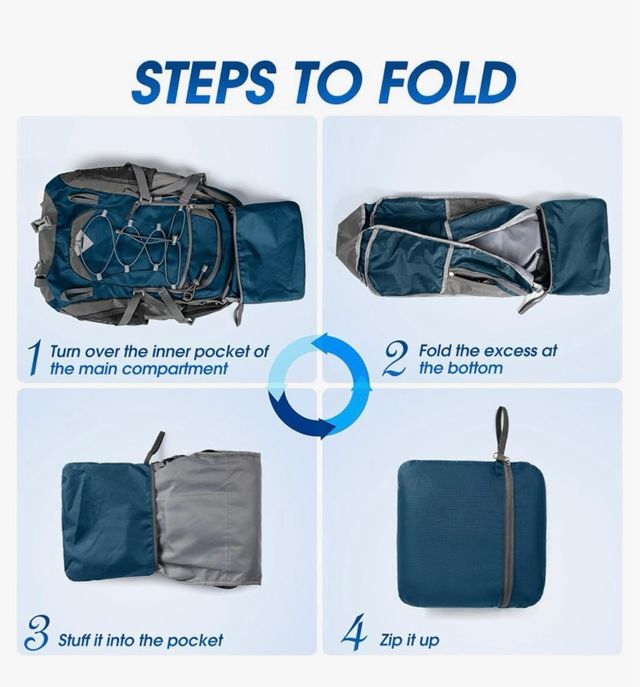 STEPS TO FOLD

1 Turn over the inner pocket of the main compartment

2 Fold the excess at the bottom

3 Stuff it into the pocket

4 Zip it up