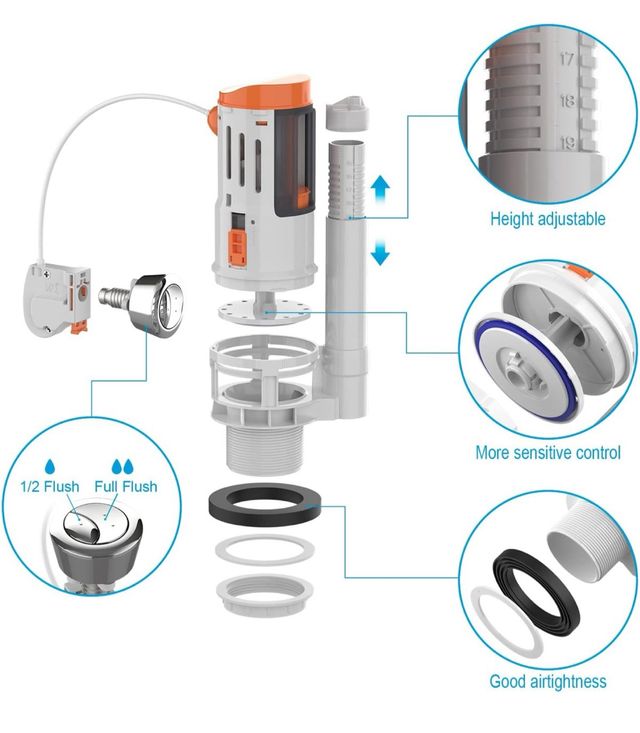 17
18
19

Height adjustable

More sensitive control

1/2 Flush
Full Flush

Good airtightness