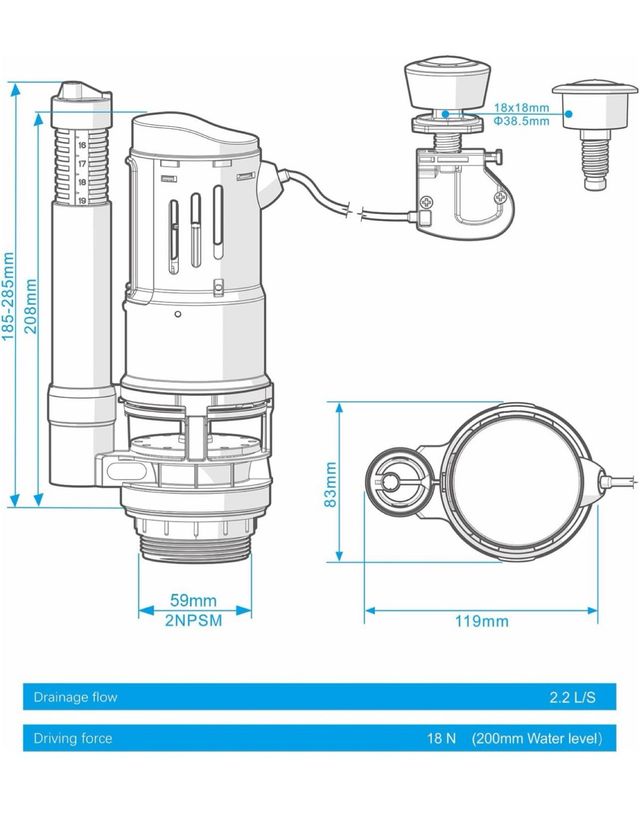 185-285mm

208mm

16
17
18
19

18x18mm
Φ38.5mm

83mm

59mm
2NPSM

119mm

| Drainage flow | 2.2 L/S |
|---|---|
| Driving force | 18 N (200mm Water level) |