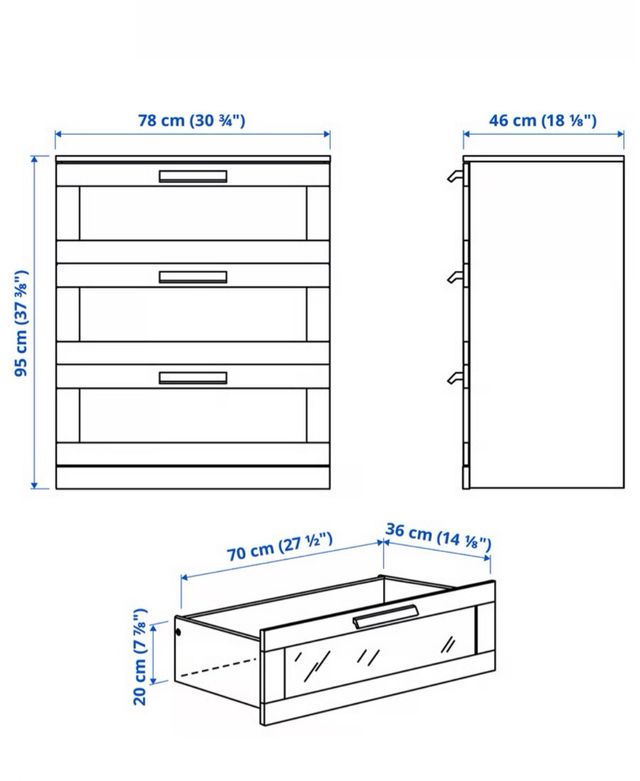 78 cm (30 ¾")

46 cm (18 ⅛")

95 cm (37 ⅜")

70 cm (27 ½")

36 cm (14 ⅛")

20 cm (7 ⅞")