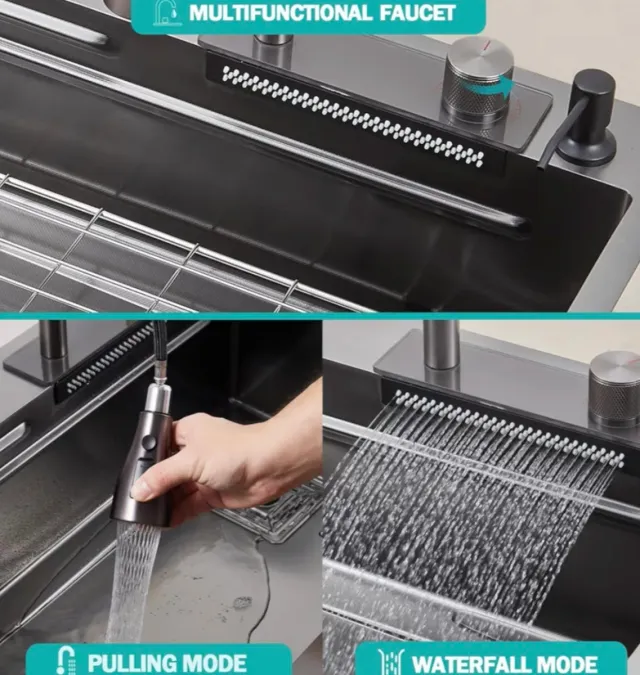 MULTIFUNCTIONAL FAUCET

PULLING MODE

WATERFALL MODE