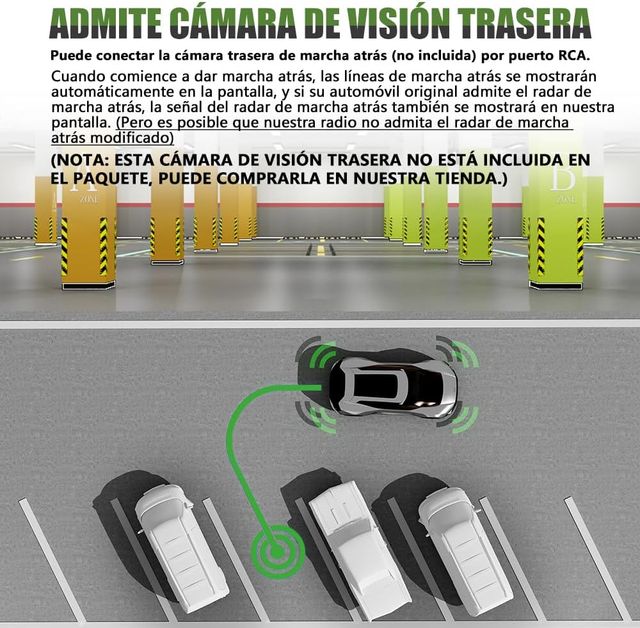 ADMITE CÁMARA DE VISIÓN TRASERA

Puede conectar la cámara trasera de marcha atrás (no incluida) por puerto RCA.

Cuando comience a dar marcha atrás, las líneas de marcha atrás se mostrarán automáticamente en la pantalla, y si su automóvil original admite el radar de marcha atrás, la señal del radar de marcha atrás también se mostrará en nuestra pantalla. (Pero es posible que nuestra radio no admita el radar de marcha atrás modificado)

(NOTA: ESTA CÁMARA DE VISIÓN TRASERA NO ESTÁ INCLUIDA EN EL PAQUETE, PUEDE COMPRARLA EN NUESTRA TIENDA.)

A
ZONE

B
ZONE