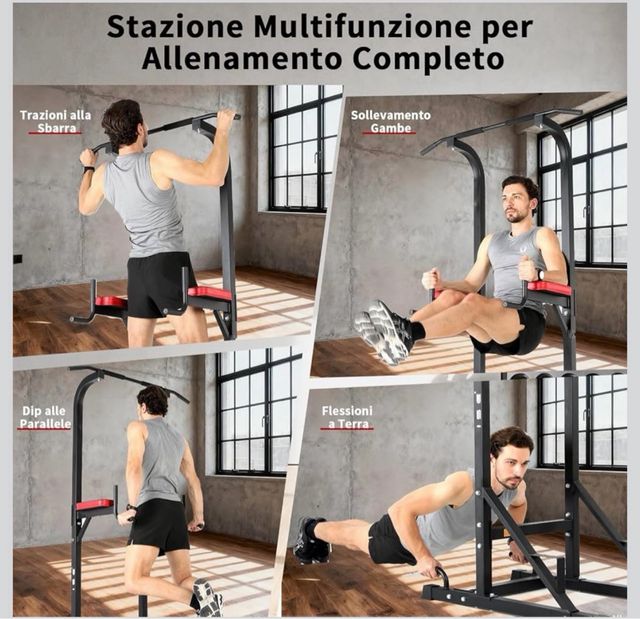 Stazione Multifunzione per Allenamento Completo

Trazioni alla Sbarra

Sollevamento Gambe

Dip alle Parallele

Flessioni a Terra