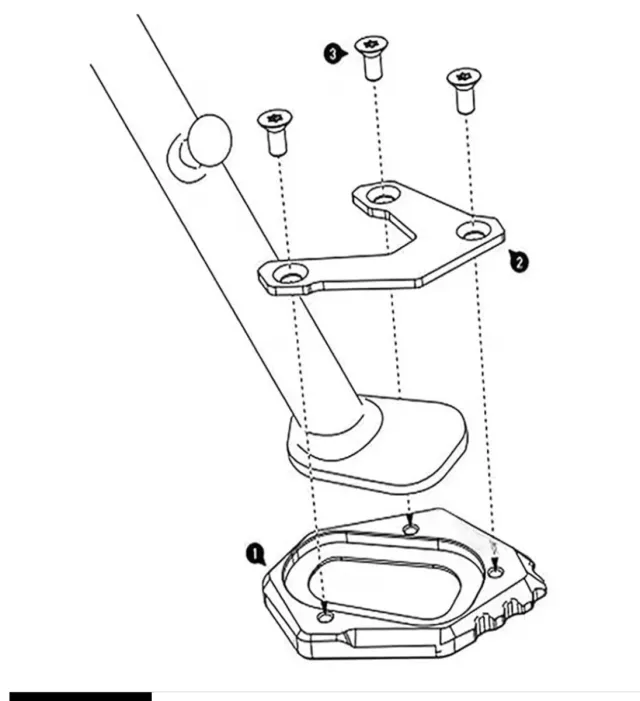 3

2

1