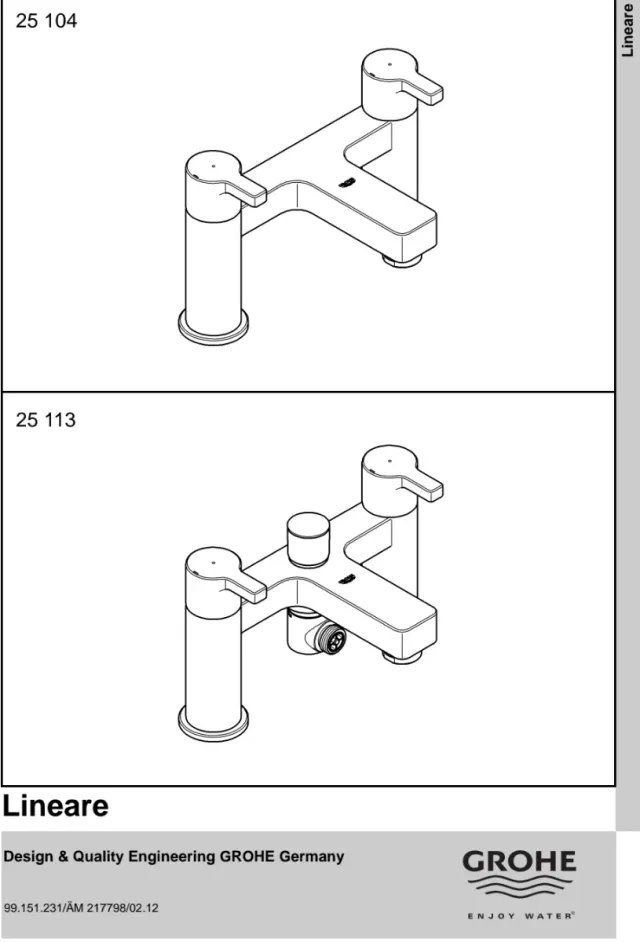 Lineare

25 104

25 113

Lineare

Design & Quality Engineering GROHE Germany

99.151.231/ÄM 217798/02.12

GROHE

ENJOY WATER®