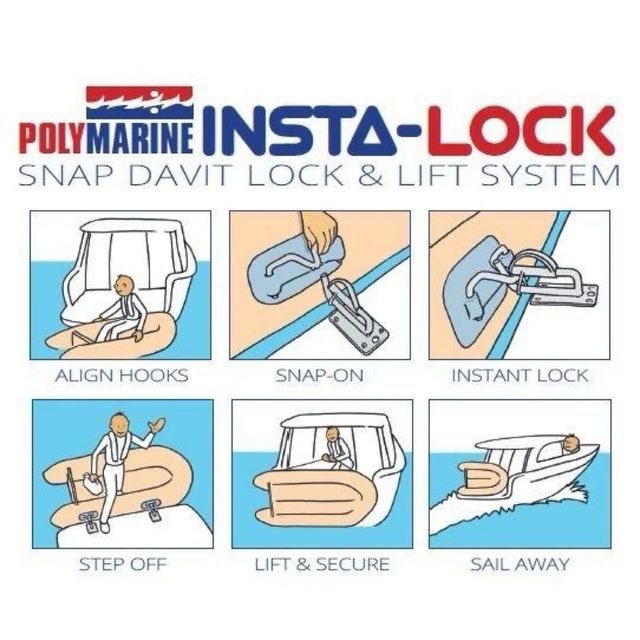 POLYMARINE INSTA-LOCK
SNAP DAVIT LOCK & LIFT SYSTEM

ALIGN HOOKS

SNAP-ON

INSTANT LOCK

STEP OFF

LIFT & SECURE

SAIL AWAY