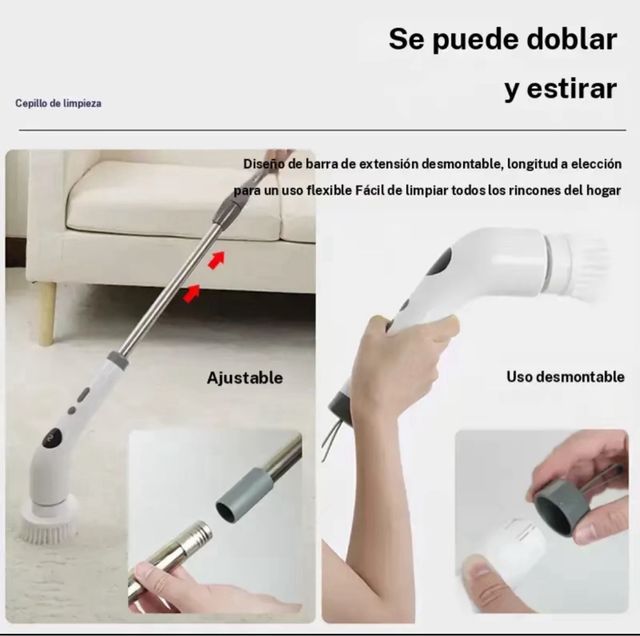 Se puede doblar y estirar

Cepillo de limpieza

Diseño de barra de extensión desmontable, longitud a elección para un uso flexible Fácil de limpiar todos los rincones del hogar

Ajustable

Uso desmontable