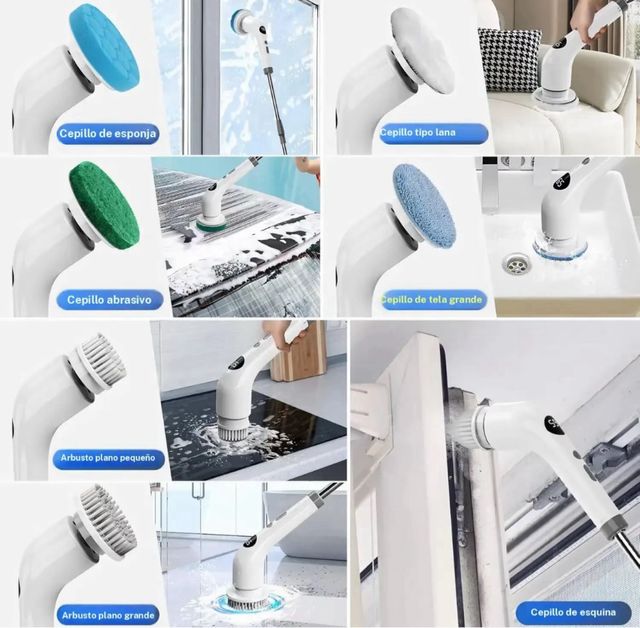 Cepillo de esponja

Cepillo tipo lana

Cepillo abrasivo

Cepillo de tela grande

Arbusto plano pequeño

Arbusto plano grande

Cepillo de esquina