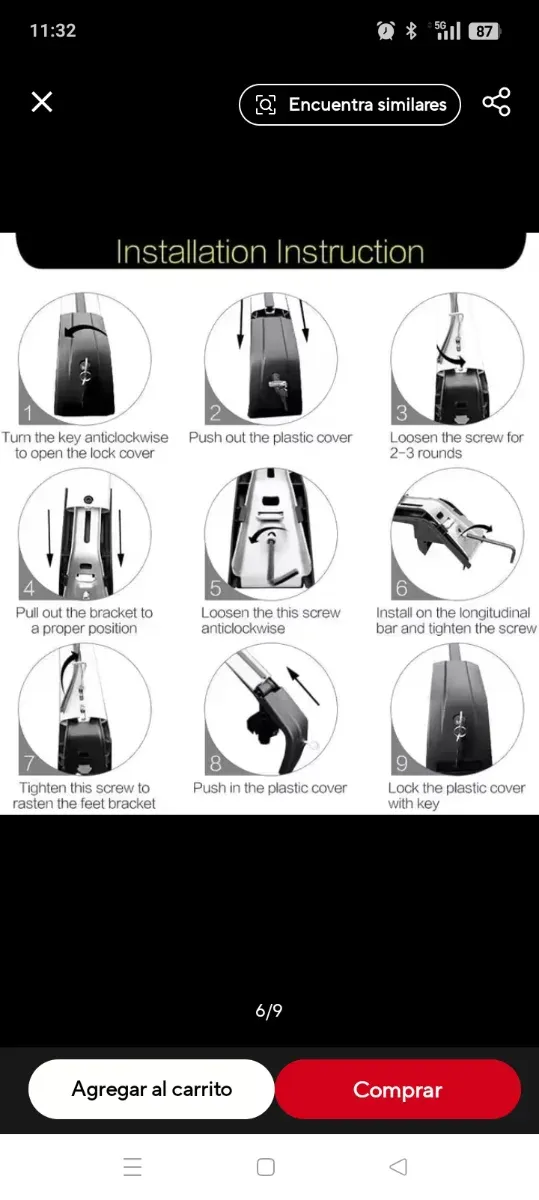 11:32

5G 87

Encuentra similares

Installation Instruction

1
Turn the key anticlockwise to open the lock cover

2
Push out the plastic cover

3
Loosen the screw for 2-3 rounds

4
Pull out the bracket to a proper position

5
Loosen the this screw anticlockwise

6
Install on the longitudinal bar and tighten the screw

7
Tighten this screw to rasten the feet bracket

8
Push in the plastic cover

9
Lock the plastic cover with key

6/9

Agregar al carrito

Comprar