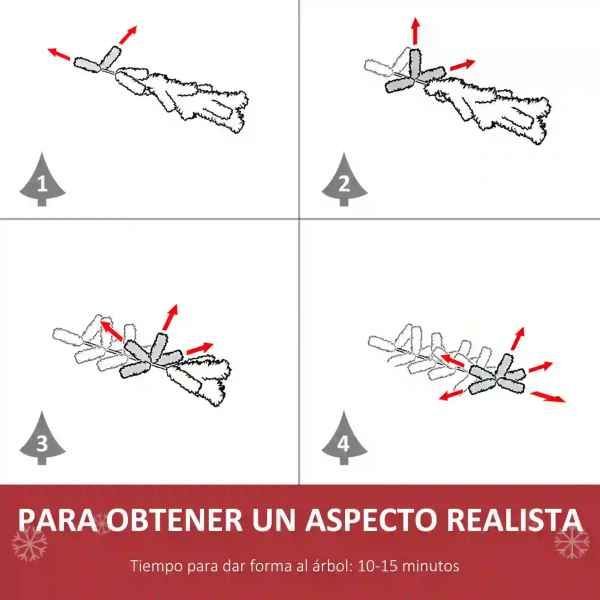 1

2

3

4

PARA OBTENER UN ASPECTO REALISTA

Tiempo para dar forma al árbol: 10-15 minutos