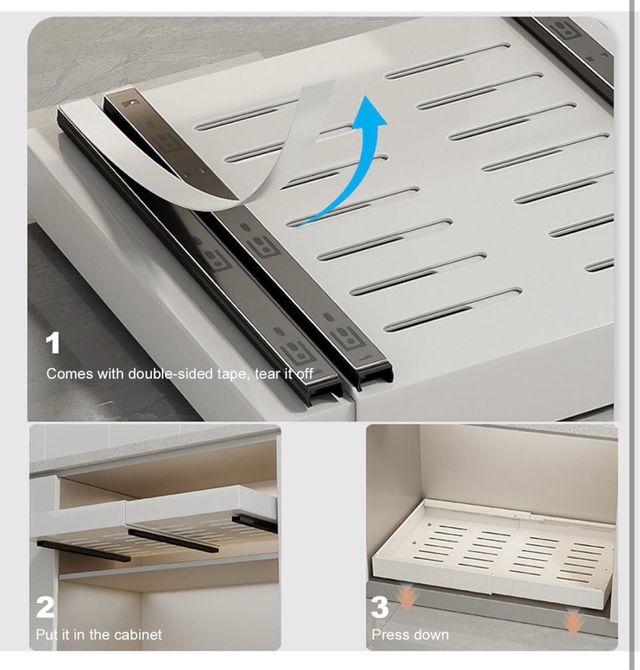 1
Comes with double-sided tape, tear it off

2
Put it in the cabinet

3
Press down