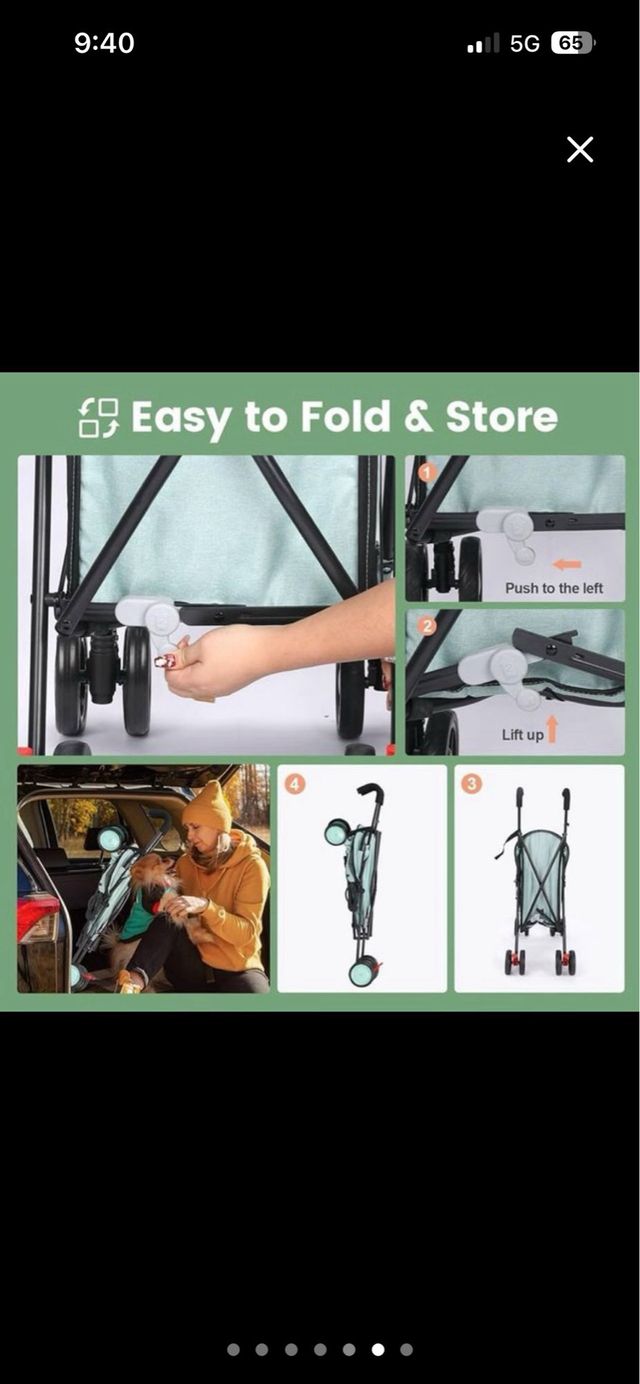 9:40
5G 65

Easy to Fold & Store

1
Push to the left

2
Lift up

4

3