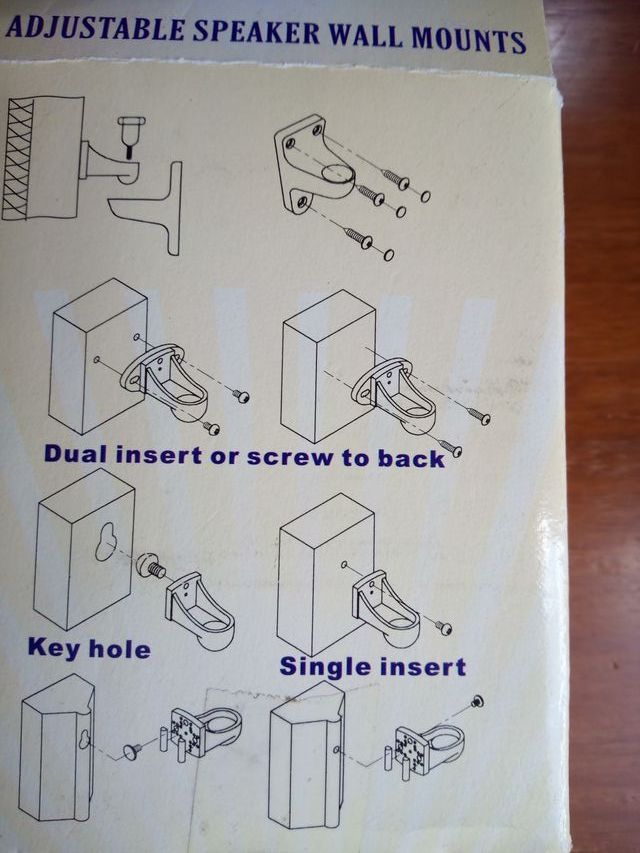 ADJUSTABLE SPEAKER WALL MOUNTS

Dual insert or screw to back

Key hole

Single insert