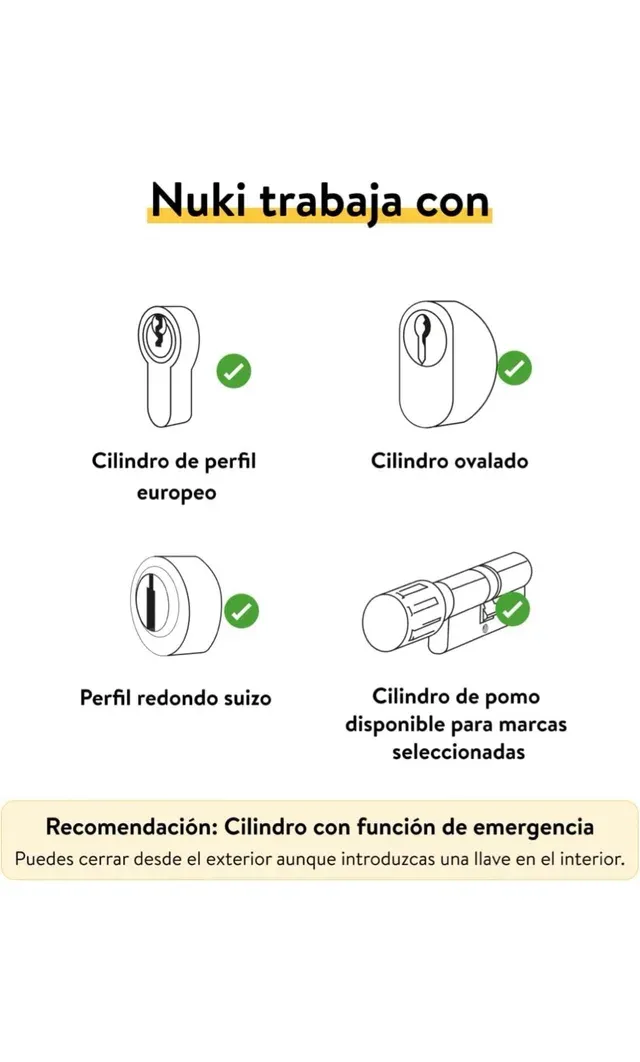 Nuki trabaja con

Cilindro de perfil europeo

Cilindro ovalado

Perfil redondo suizo

Cilindro de pomo disponible para marcas seleccionadas

Recomendación: Cilindro con función de emergencia
Puedes cerrar desde el exterior aunque introduzcas una llave en el interior.