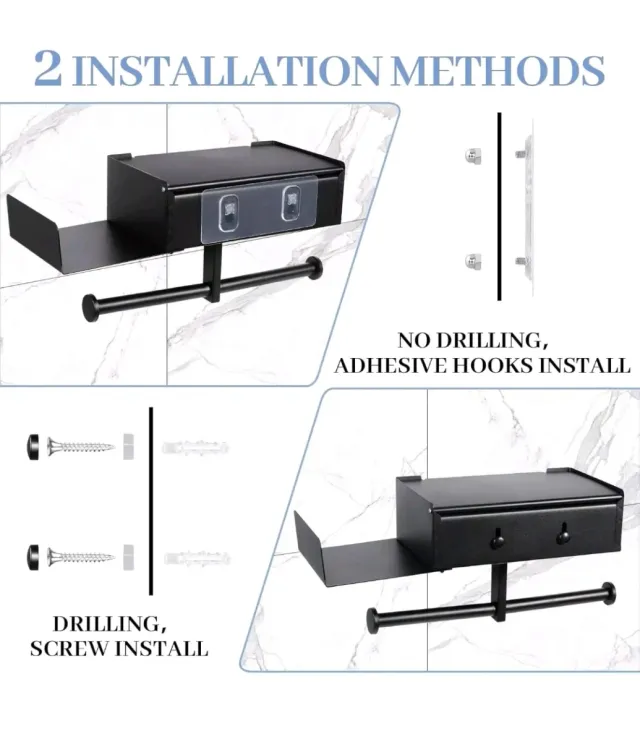 2 INSTALLATION METHODS

NO DRILLING, ADHESIVE HOOKS INSTALL

DRILLING, SCREW INSTALL