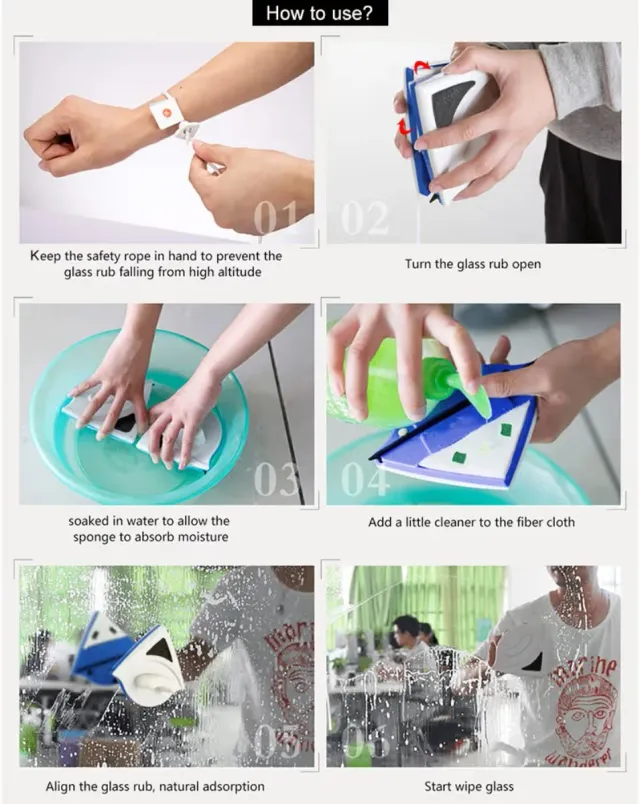 How to use?

01

Keep the safety rope in hand to prevent the glass rub falling from high altitude

02

Turn the glass rub open

03

soaked in water to allow the sponge to absorb moisture

04

Add a little cleaner to the fiber cloth

05

Align the glass rub, natural adsorption

06

Start wipe glass