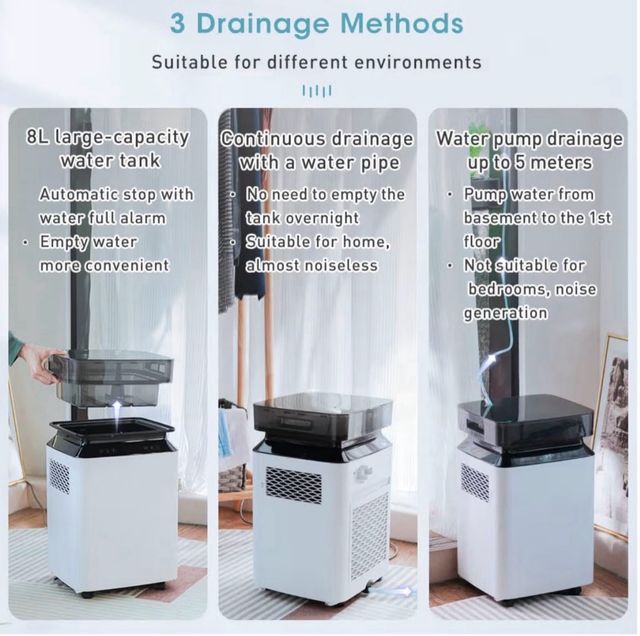 3 Drainage Methods

Suitable for different environments

8L large-capacity water tank

Automatic stop with water full alarm
• Empty water more convenient

Continuous drainage with a water pipe

• No need to empty the tank overnight
• Suitable for home, almost noiseless

Water pump drainage up to 5 meters

• Pump water from basement to the 1st floor
• Not suitable for bedrooms, noise generation