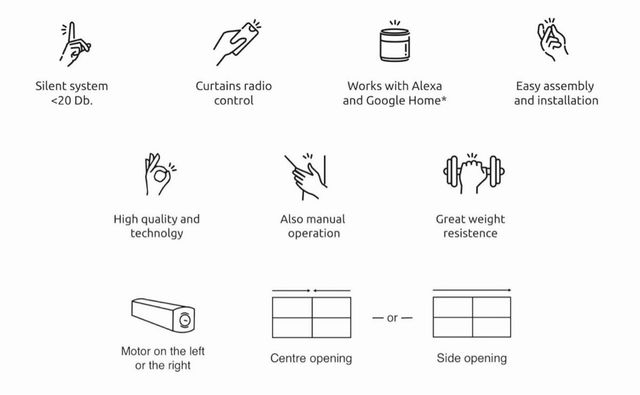 Silent system
<20 Db.

Curtains radio
control

Works with Alexa
and Google Home*

Easy assembly
and installation

High quality and
technolgy

Also manual
operation

Great weight
resistence

Motor on the left
or the right

Centre opening

— or —

Side opening