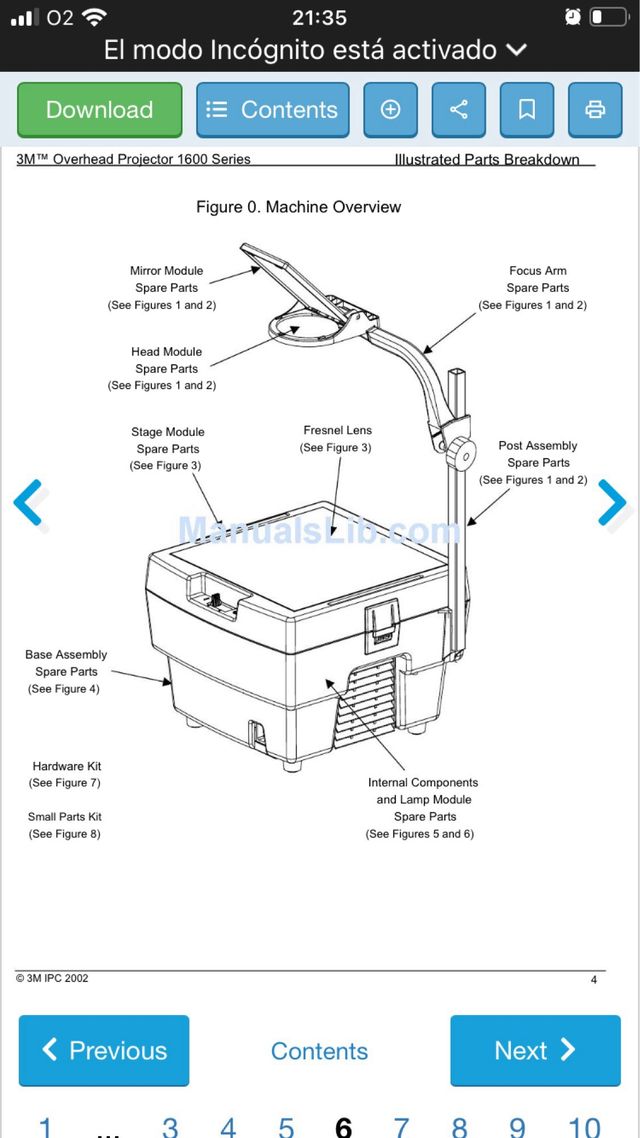 O2 21:35

El modo Incógnito está activado

Download Contents

3M™ Overhead Projector 1600 Series Illustrated Parts Breakdown

Figure 0. Machine Overview

Mirror Module
Spare Parts
(See Figures 1 and 2)

Focus Arm
Spare Parts
(See Figures 1 and 2)

Head Module
Spare Parts
(See Figures 1 and 2)

Stage Module
Spare Parts
(See Figure 3)

Fresnel Lens
(See Figure 3)

Post Assembly
Spare Parts
(See Figures 1 and 2)

ManualsLib.com

Base Assembly
Spare Parts
(See Figure 4)

Hardware Kit
(See Figure 7)

Small Parts Kit
(See Figure 8)

Internal Components
and Lamp Module
Spare Parts
(See Figures 5 and 6)

© 3M IPC 2002 4

Previous Contents Next

1 ... 3 4 5 6 7 8 9 10