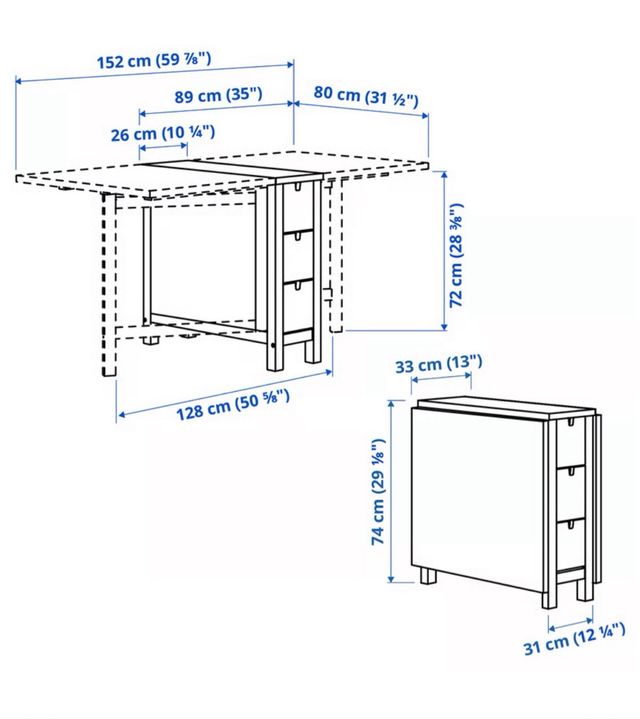 152 cm (59 ⅞")

89 cm (35")

80 cm (31 ½")

26 cm (10 ¼")

72 cm (28 ⅜")

128 cm (50 ⅝")

33 cm (13")

74 cm (29 ⅛")

31 cm (12 ¼")