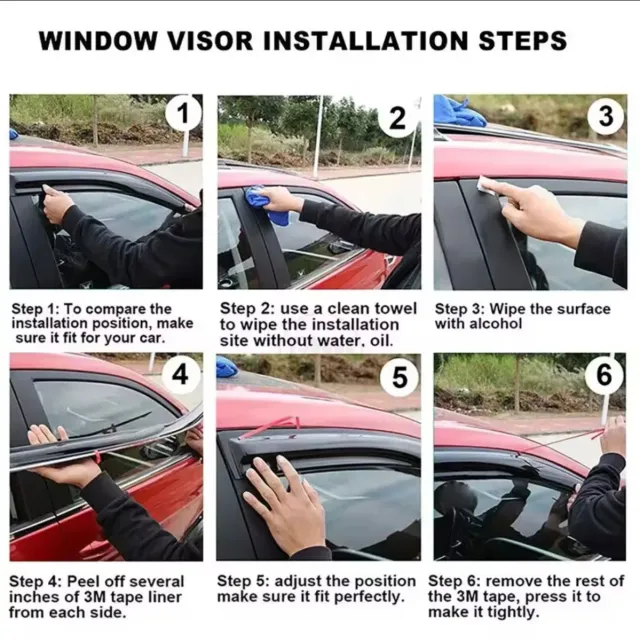 WINDOW VISOR INSTALLATION STEPS

1

2

3

Step 1: To compare the installation position, make sure it fit for your car.

Step 2: use a clean towel to wipe the installation site without water, oil.

Step 3: Wipe the surface with alcohol

4

5

6

Step 4: Peel off several inches of 3M tape liner from each side.

Step 5: adjust the position make sure it fit perfectly.

Step 6: remove the rest of the 3M tape, press it to make it tightly.