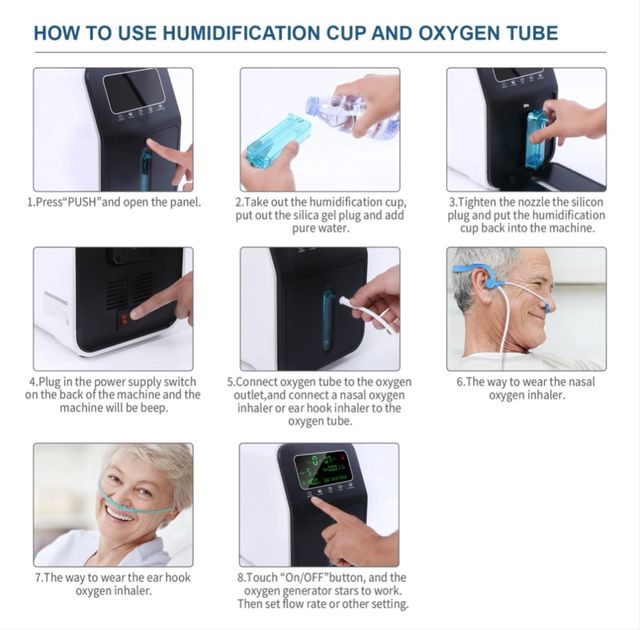 HOW TO USE HUMIDIFICATION CUP AND OXYGEN TUBE

1.Press"PUSH"and open the panel.

2.Take out the humidification cup, put out the silica gel plug and add pure water.

3.Tighten the nozzle the silicon plug and put the humidification cup back into the machine.

4.Plug in the power supply switch on the back of the machine and the machine will be beep.

5.Connect oxygen tube to the oxygen outlet,and connect a nasal oxygen inhaler or ear hook inhaler to the oxygen tube.

6.The way to wear the nasal oxygen inhaler.

7.The way to wear the ear hook oxygen inhaler.

8.Touch "On/OFF"button, and the oxygen generator stars to work. Then set flow rate or other setting.