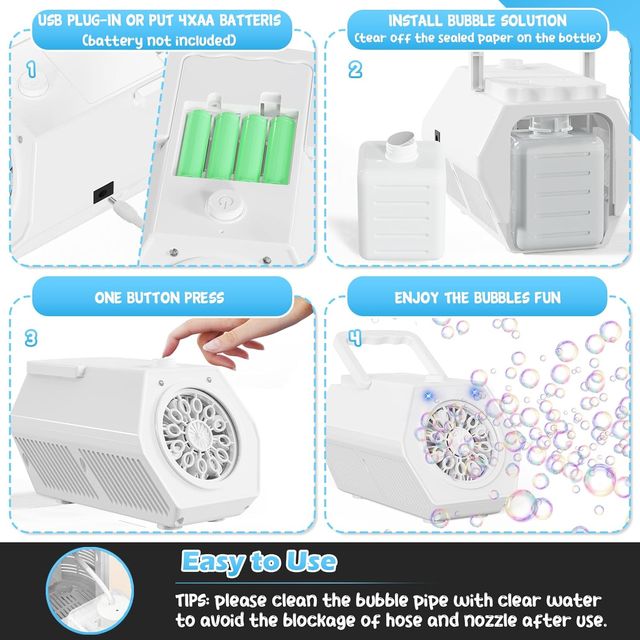 USB PLUG-IN OR PUT 4XAA BATTERIS
(battery not included)

1

INSTALL BUBBLE SOLUTION
(tear off the sealed paper on the bottle)

2

ONE BUTTON PRESS

3

ENJOY THE BUBBLES FUN

4

Easy to Use

TIPS: please clean the bubble pipe with clear water to avoid the blockage of hose and nozzle after use.