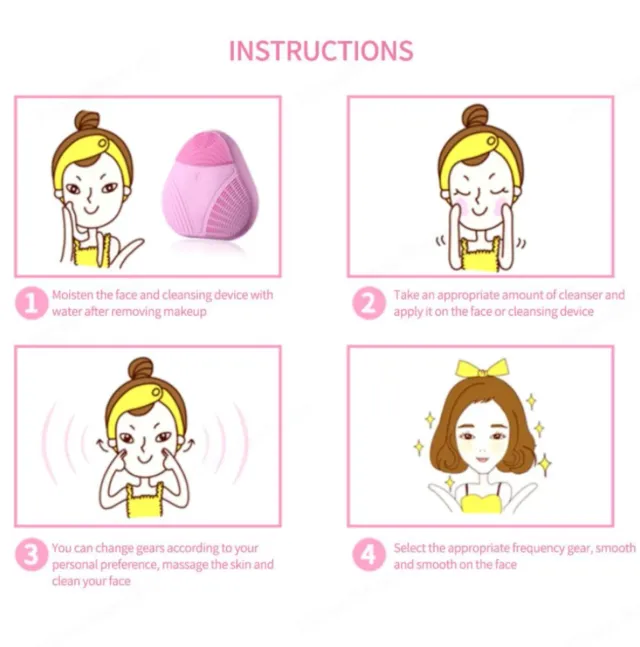 INSTRUCTIONS

1 Moisten the face and cleansing device with water after removing makeup

2 Take an appropriate amount of cleanser and apply it on the face or cleansing device

3 You can change gears according to your personal preference, massage the skin and clean your face

4 Select the appropriate frequency gear, smooth and smooth on the face