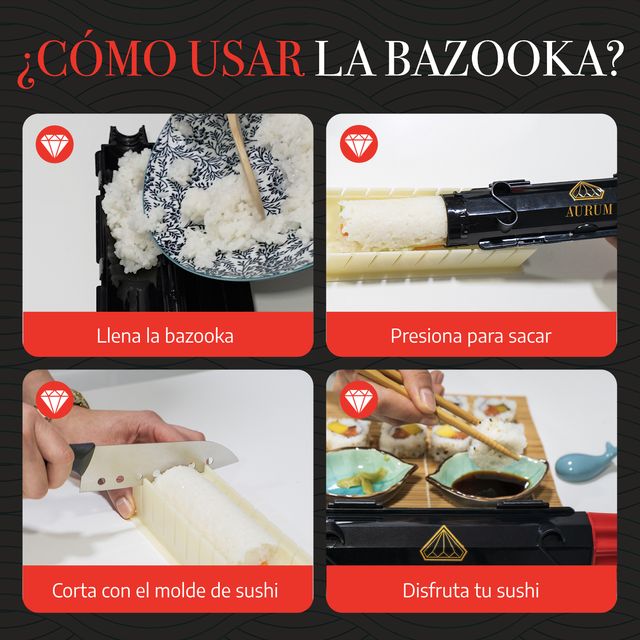 ¿CÓMO USAR LA BAZOOKA?

Llena la bazooka

AURUM

Presiona para sacar

Corta con el molde de sushi

Disfruta tu sushi