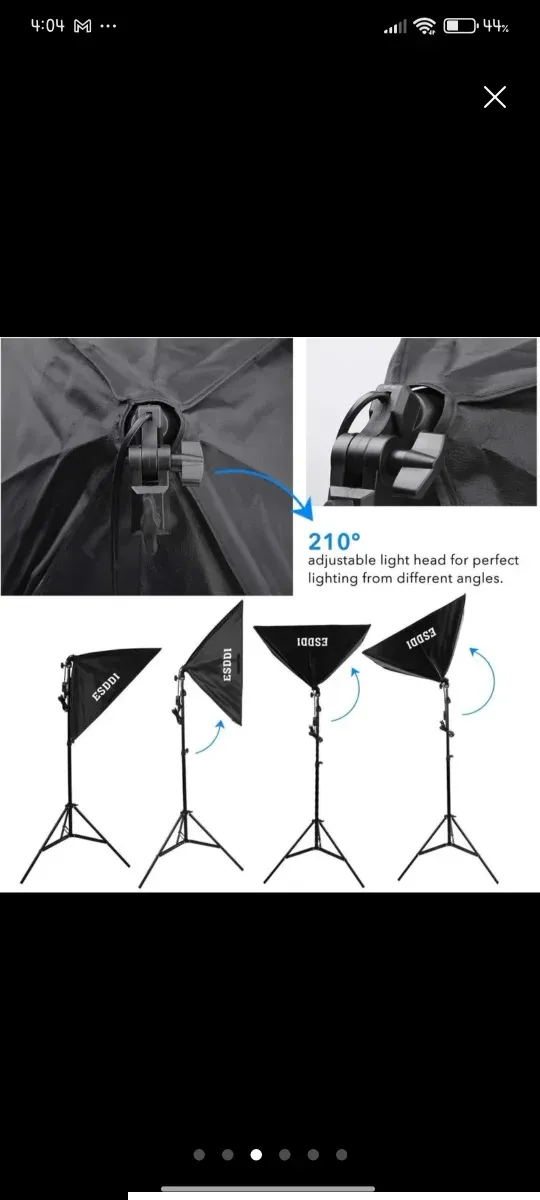 4:04 M ···

44%

210°
adjustable light head for perfect lighting from different angles.

ESDDI
ESDDI
ESDDI
ESDDI