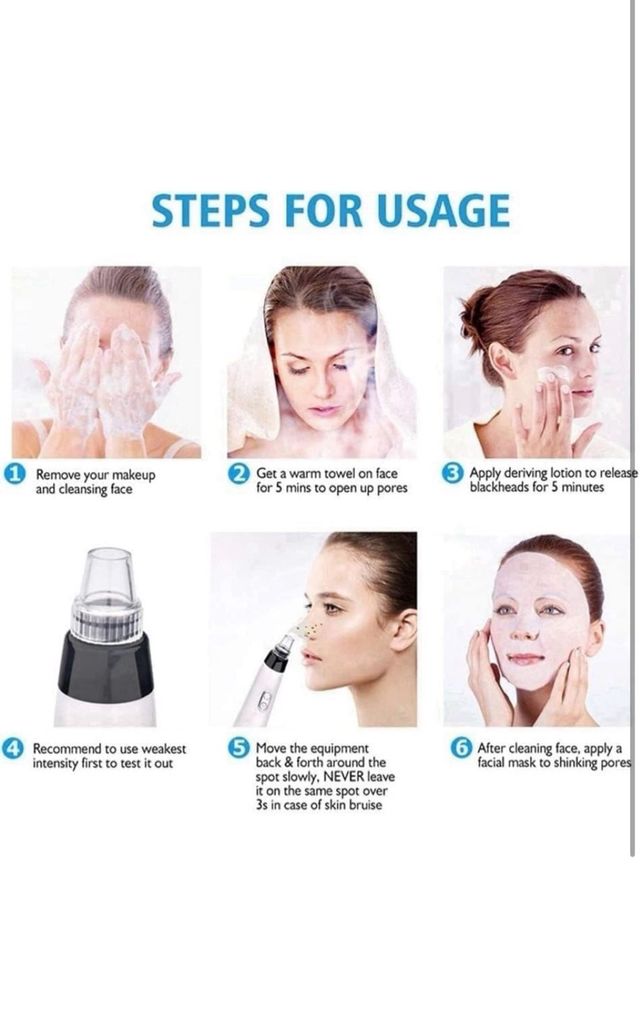 STEPS FOR USAGE

1 Remove your makeup and cleansing face

2 Get a warm towel on face for 5 mins to open up pores

3 Apply deriving lotion to release blackheads for 5 minutes

4 Recommend to use weakest intensity first to test it out

5 Move the equipment back & forth around the spot slowly, NEVER leave it on the same spot over 3s in case of skin bruise

6 After cleaning face, apply a facial mask to shinking pores