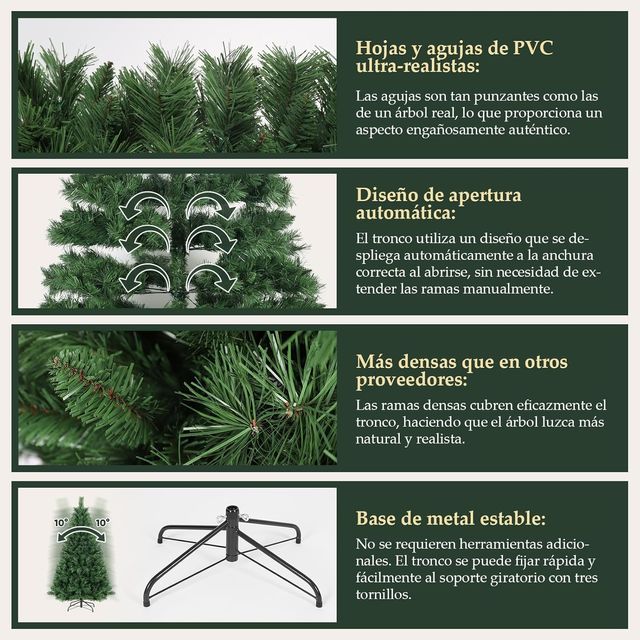 Hojas y agujas de PVC ultra-realistas:

Las agujas son tan punzantes como las de un árbol real, lo que proporciona un aspecto engañosamente auténtico.

Diseño de apertura automática:

El tronco utiliza un diseño que se despliega automáticamente a la anchura correcta al abrirse, sin necesidad de extender las ramas manualmente.

Más densas que en otros proveedores:

Las ramas densas cubren eficazmente el tronco, haciendo que el árbol luzca más natural y realista.

10° 10°

Base de metal estable:

No se requieren herramientas adicionales. El tronco se puede fijar rápida y fácilmente al soporte giratorio con tres tornillos.