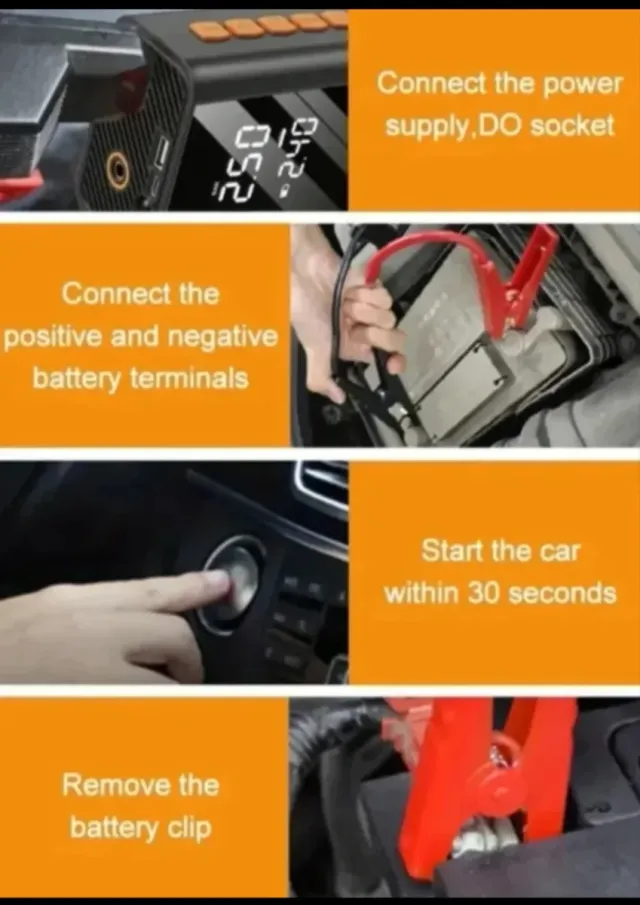 Connect the power supply,DO socket

Connect the positive and negative battery terminals

Start the car within 30 seconds

Remove the battery clip