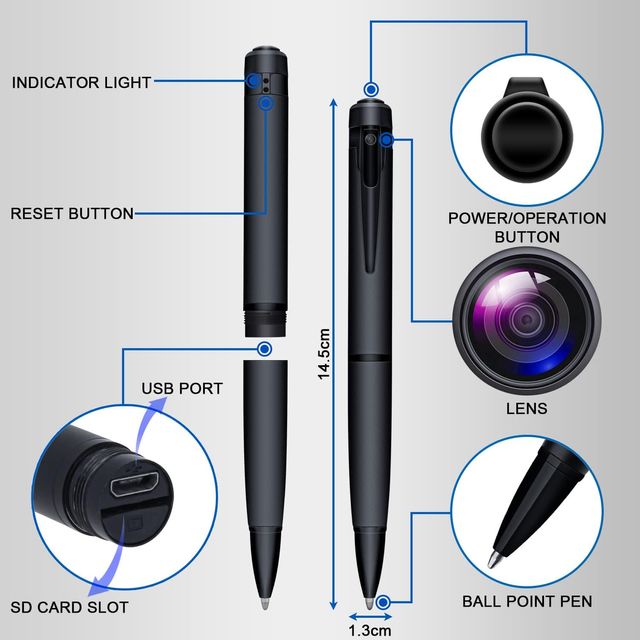 INDICATOR LIGHT

RESET BUTTON

USB PORT

SD CARD SLOT

14.5cm

1.3cm

POWER/OPERATION BUTTON

LENS

BALL POINT PEN