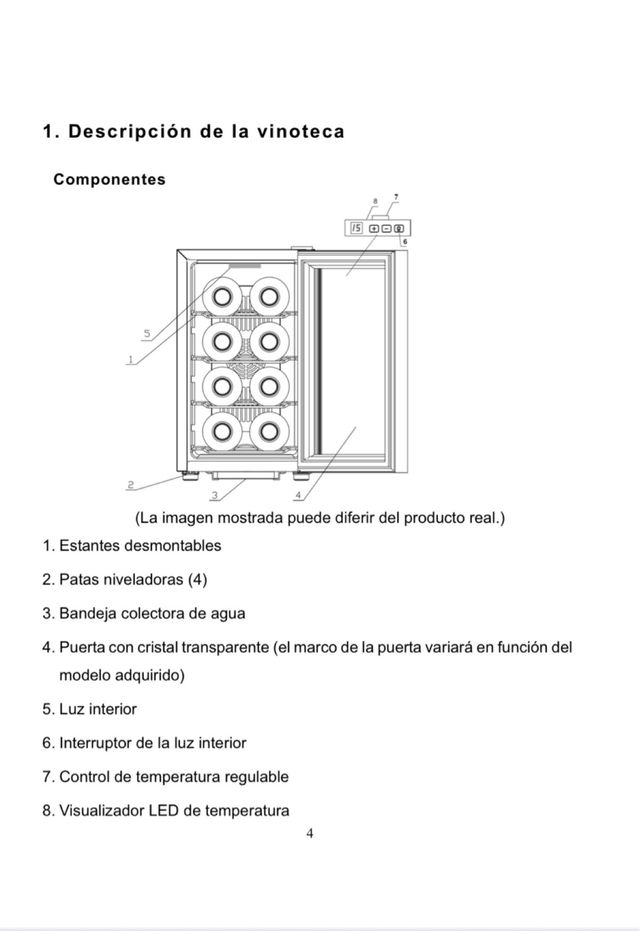 1. Descripción de la vinoteca

Componentes

8 7

15

6

5

1

2

3

4

(La imagen mostrada puede diferir del producto real.)

1. Estantes desmontables

2. Patas niveladoras (4)

3. Bandeja colectora de agua

4. Puerta con cristal transparente (el marco de la puerta variará en función del modelo adquirido)

5. Luz interior

6. Interruptor de la luz interior

7. Control de temperatura regulable

8. Visualizador LED de temperatura

4