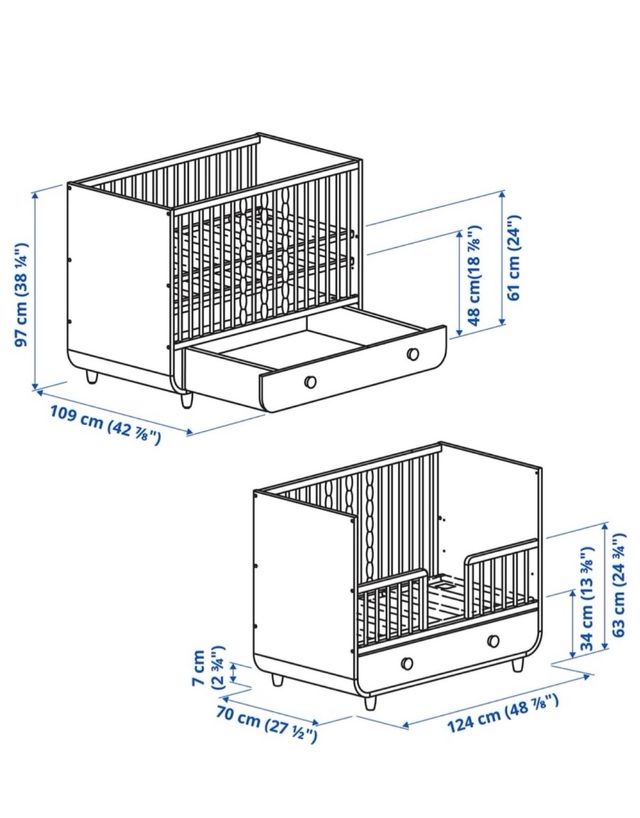 97 cm (38 ¼")
109 cm (42 ⅞")
48 cm(18 ⅞")
61 cm (24")
7 cm
(2 ¾")
70 cm (27 ½")
124 cm (48 ⅞")
34 cm (13 ⅜")
63 cm (24 ¾")