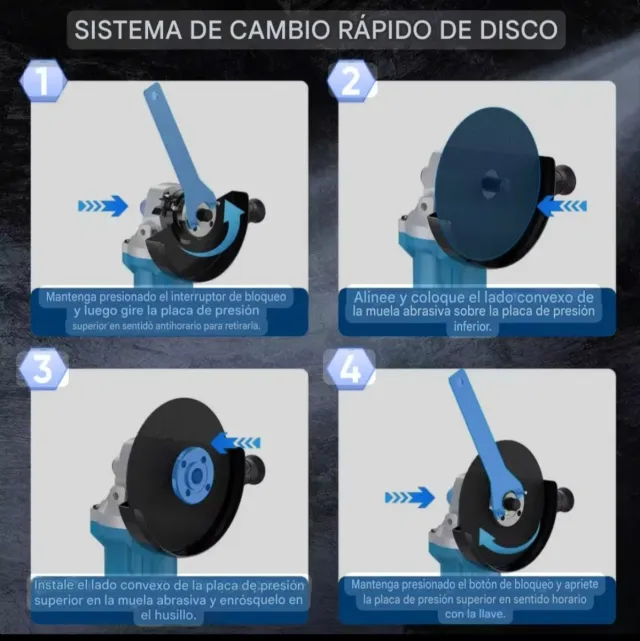 SISTEMA DE CAMBIO RÁPIDO DE DISCO

1

Mantenga presionado el interruptor de bloqueo y luego gire la placa de presión superior en sentido antihorario para retirarla.

2

Alinee y coloque el lado convexo de la muela abrasiva sobre la placa de presión inferior.

3

Instale el lado convexo de la placa de presión superior en la muela abrasiva y enrósquelo en el husillo.

4

Mantenga presionado el botón de bloqueo y apriete la placa de presión superior en sentido horario con la llave.