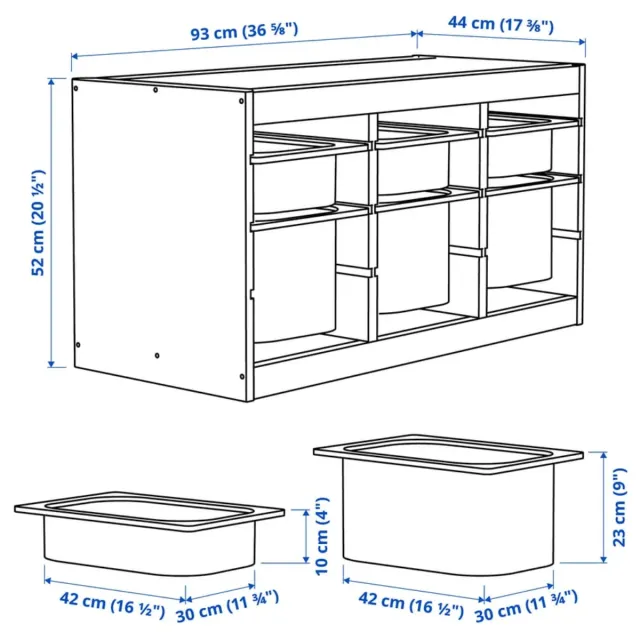 93 cm (36 ⅝")
44 cm (17 ⅜")
52 cm (20 ½")
10 cm (4")
23 cm (9")
42 cm (16 ½")
30 cm (11 ¾")
42 cm (16 ½")
30 cm (11 ¾")