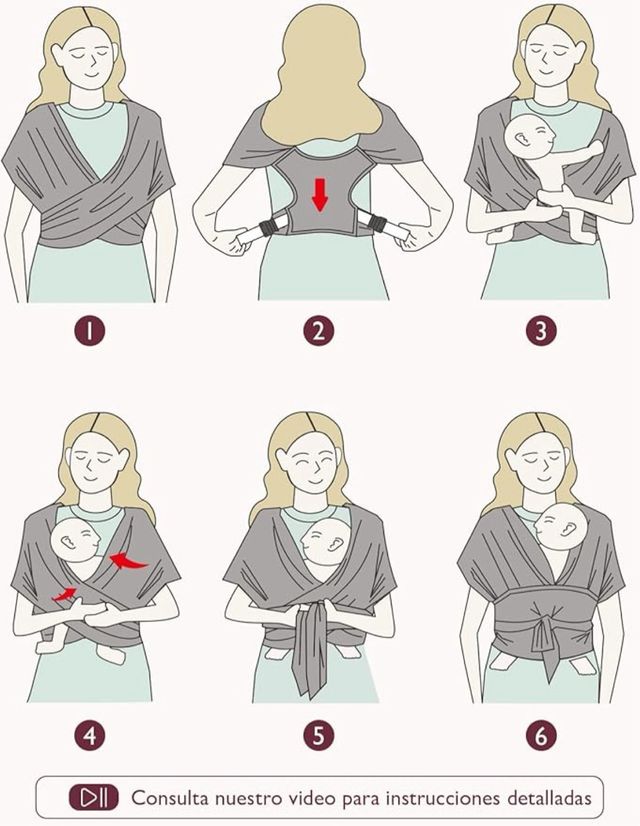 1

2

3

4

5

6

Consulta nuestro video para instrucciones detalladas