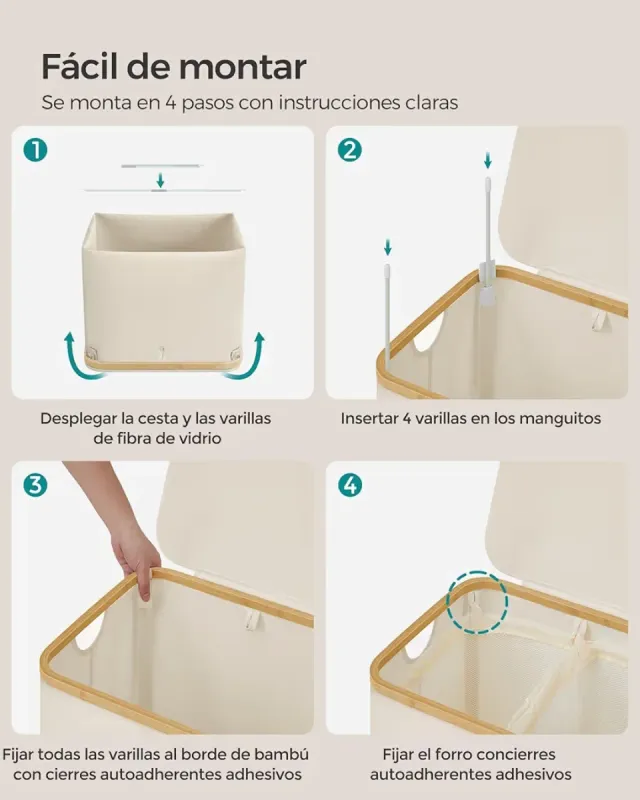 Fácil de montar

Se monta en 4 pasos con instrucciones claras

1

Desplegar la cesta y las varillas de fibra de vidrio

2

Insertar 4 varillas en los manguitos

3

Fijar todas las varillas al borde de bambú con cierres autoadherentes adhesivos

4

Fijar el forro concierres autoadherentes adhesivos