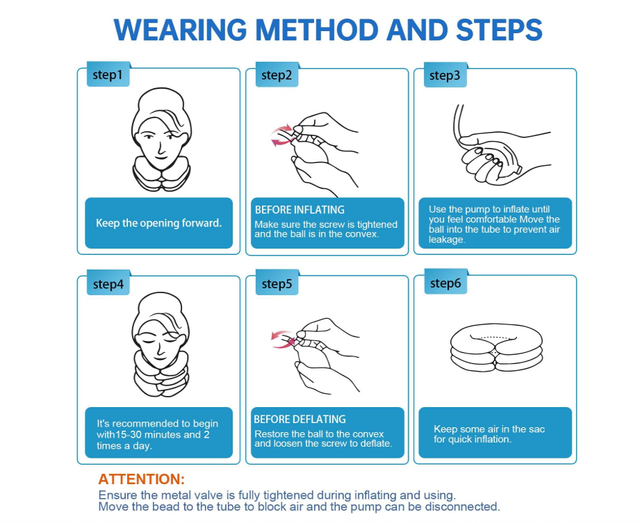 WEARING METHOD AND STEPS

step1

Keep the opening forward.

step2

BEFORE INFLATING
Make sure the screw is tightened and the ball is in the convex.

step3

Use the pump to inflate until you feel comfortable Move the ball into the tube to prevent air leakage.

step4

It's recommended to begin with15-30 minutes and 2 times a day.

step5

BEFORE DEFLATING
Restore the ball to the convex and loosen the screw to deflate.

step6

Keep some air in the sac for quick inflation.

ATTENTION:
Ensure the metal valve is fully tightened during inflating and using.
Move the bead to the tube to block air and the pump can be disconnected.