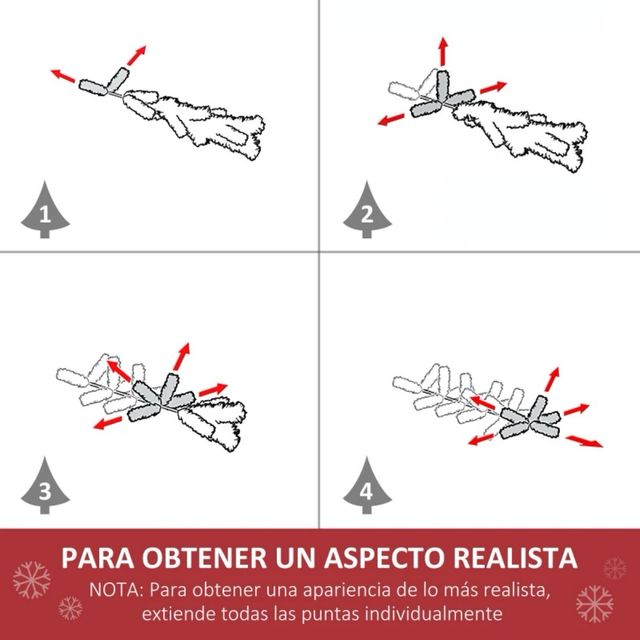 1

2

3

4

PARA OBTENER UN ASPECTO REALISTA
NOTA: Para obtener una apariencia de lo más realista, extiende todas las puntas individualmente