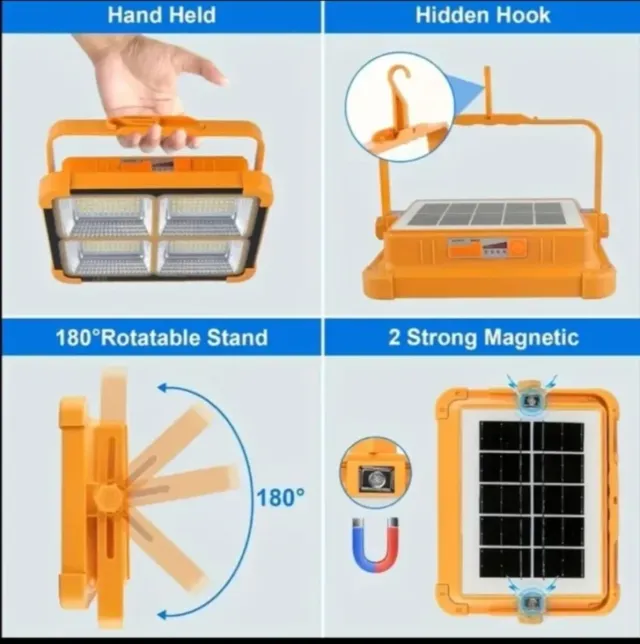 Hand Held

Hidden Hook

180°Rotatable Stand

180°

2 Strong Magnetic