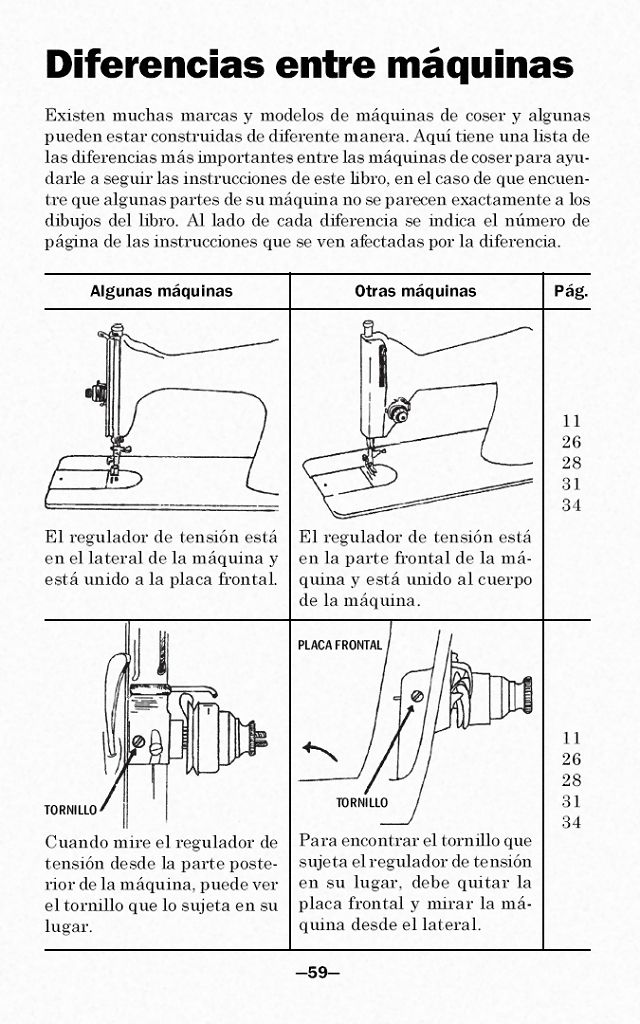 Diferencias entre máquinas

Existen muchas marcas y modelos de máquinas de coser y algunas pueden estar construidas de diferente manera. Aquí tiene una lista de las diferencias más importantes entre las máquinas de coser para ayudarle a seguir las instrucciones de este libro, en el caso de que encuentre que algunas partes de su máquina no se parecen exactamente a los dibujos del libro. Al lado de cada diferencia se indica el número de página de las instrucciones que se ven afectadas por la diferencia.

| Algunas máquinas | Otras máquinas | Pág. |
|---|---|---|
| El regulador de tensión está en el lateral de la máquina y está unido a la placa frontal. | El regulador de tensión está en la parte frontal de la máquina y está unido al cuerpo de la máquina. | 11 26 28 31 34 |
| TORNILLO Cuando mire el regulador de tensión desde la parte posterior de la máquina, puede ver el tornillo que lo sujeta en su lugar. | PLACA FRONTAL TORNILLO Para encontrar el tornillo que sujeta el regulador de tensión en su lugar, debe quitar la placa frontal y mirar la máquina desde el lateral. | 11 26 28 31 34 |

—59—