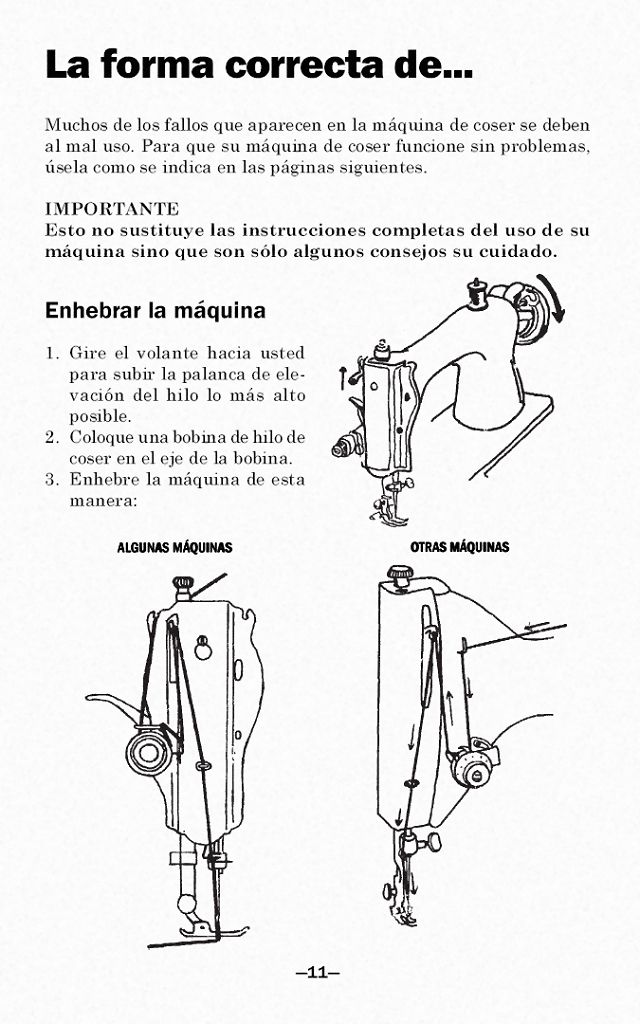 La forma correcta de...

Muchos de los fallos que aparecen en la máquina de coser se deben al mal uso. Para que su máquina de coser funcione sin problemas, úsela como se indica en las páginas siguientes.

IMPORTANTE
Esto no sustituye las instrucciones completas del uso de su máquina sino que son sólo algunos consejos su cuidado.

Enhebrar la máquina

1. Gire el volante hacia usted para subir la palanca de elevación del hilo lo más alto posible.
2. Coloque una bobina de hilo de coser en el eje de la bobina.
3. Enhebre la máquina de esta manera:

ALGUNAS MÁQUINAS

OTRAS MÁQUINAS

—11—